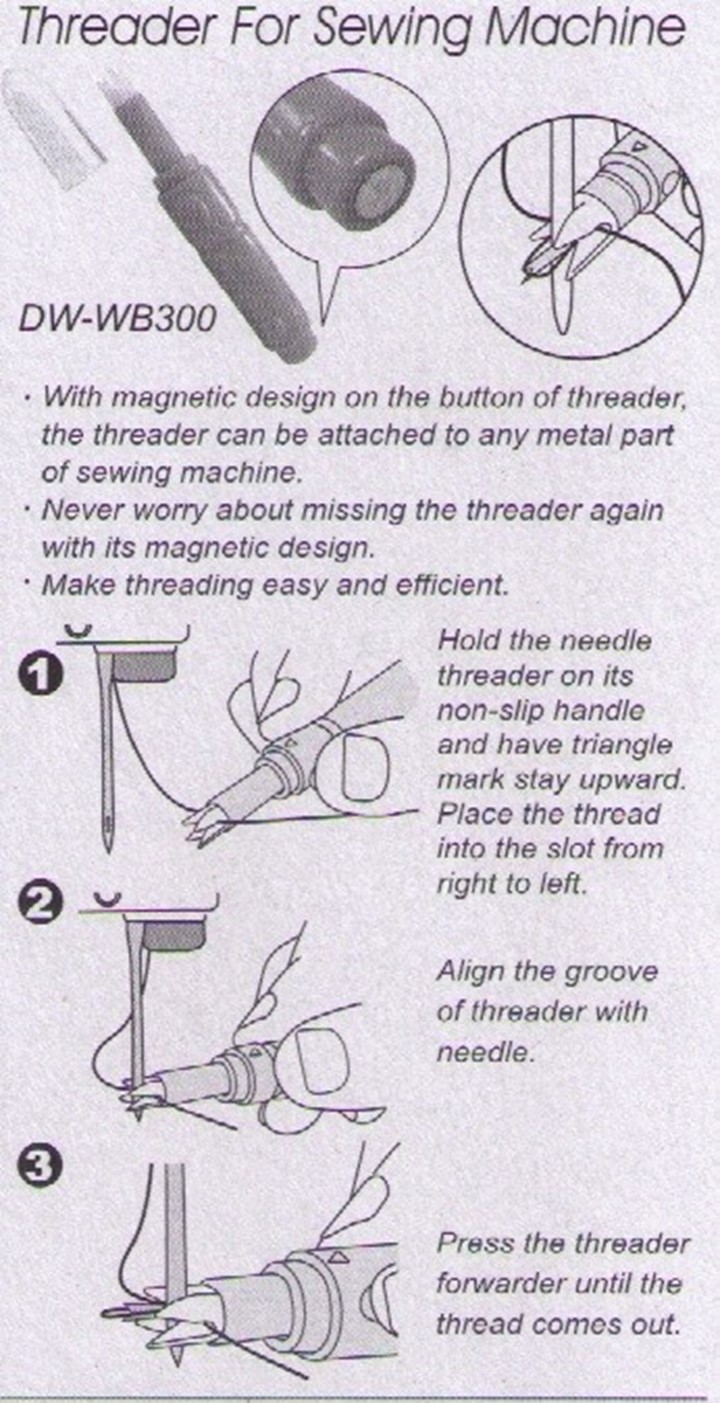 Threader For Sewing Machine

DW-WB300

· With magnetic design on the button of threader, the threader can be attached to any metal part of sewing machine.
· Never worry about missing the threader again with its magnetic design.
· Make threading easy and efficient.

1 Hold the needle threader on its non-slip handle and have triangle mark stay upward. Place the thread into the slot from right to left.

2 Align the groove of threader with needle.

3 Press the threader forwarder until the thread comes out.